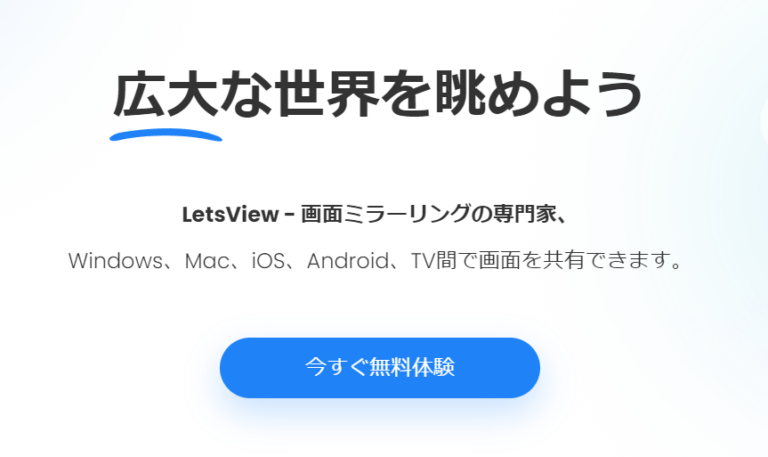 広大な世界を眺めよう

LetsView - 画面ミラーリングの専門家、

Windows、Mac、iOS、Android、TV間で画面を共有できます。

今すぐ無料体験